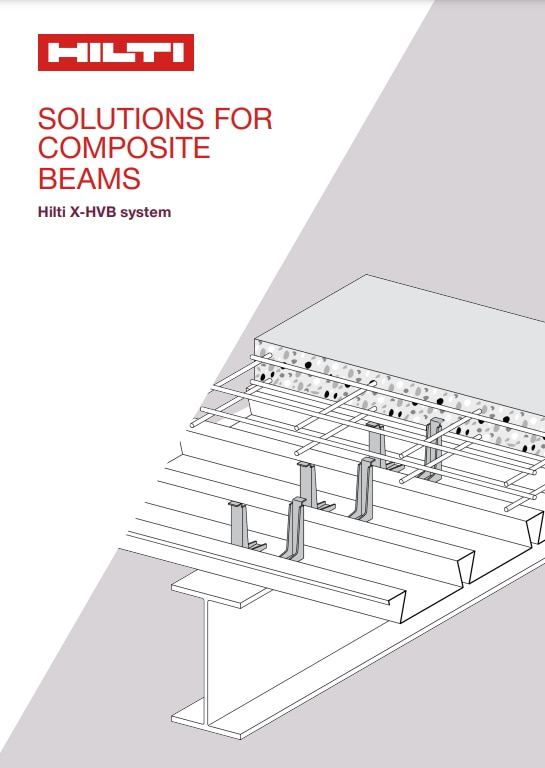 HILTI

SOLUTIONS FOR COMPOSITE BEAMS

Hilti X-HVB system